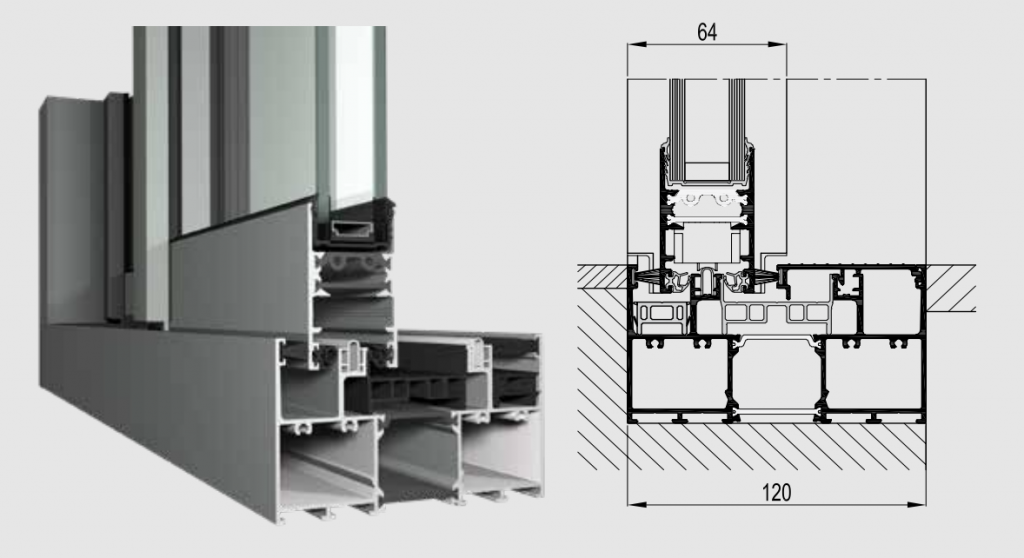 64

120